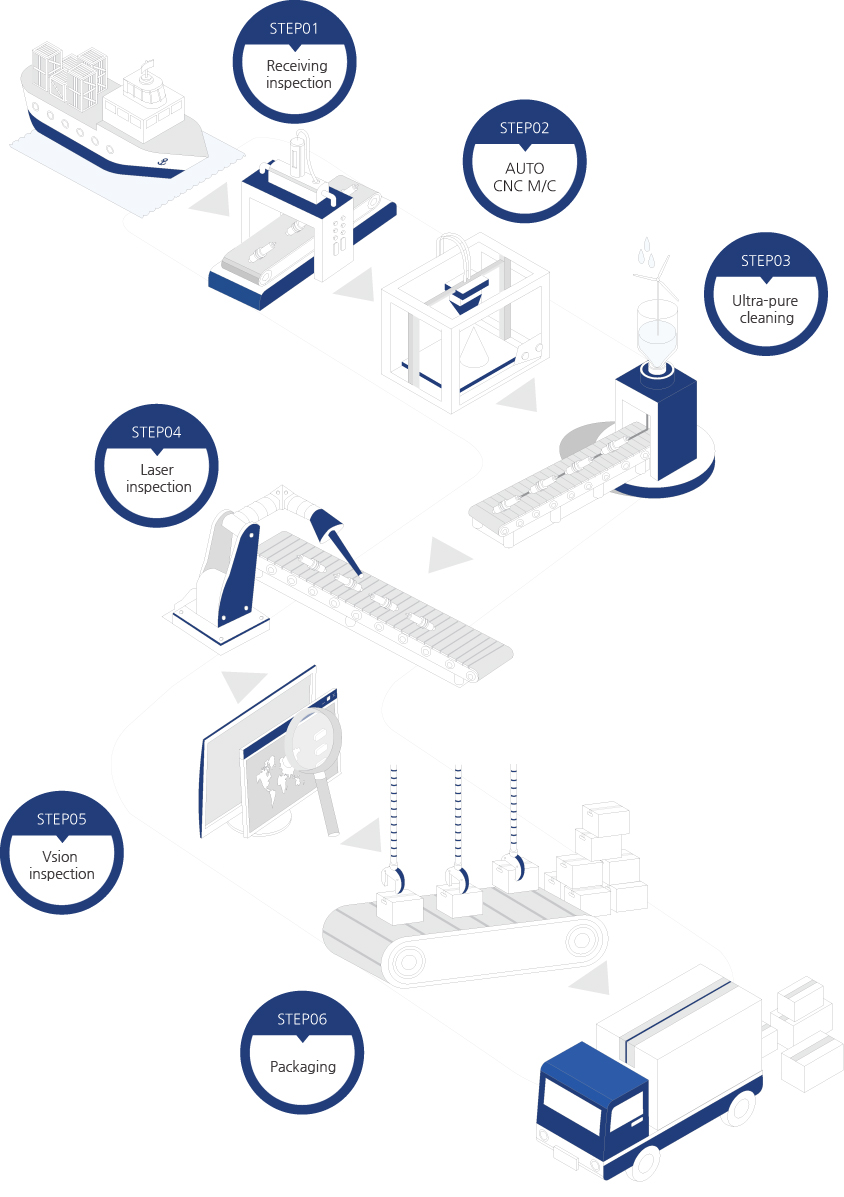 STEP01
Receiving inspection

STEP02
AUTO CNC M/C

STEP03
Ultra-pure cleaning

STEP04
Laser inspection

STEP05
Vsion inspection

STEP06
Packaging